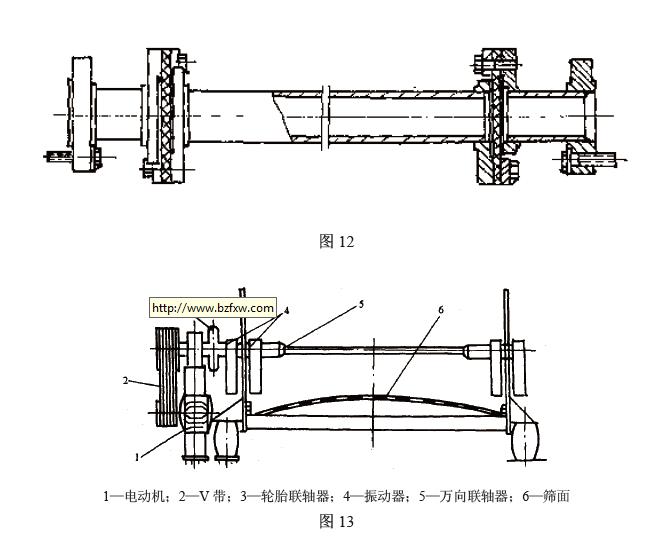 图 12

http://www.bzfxw.com

4

5

6

2

1

1—电动机；2—V 带；3—轮胎联轴器；4—振动器；5—万向联轴器；6—筛面

图 13